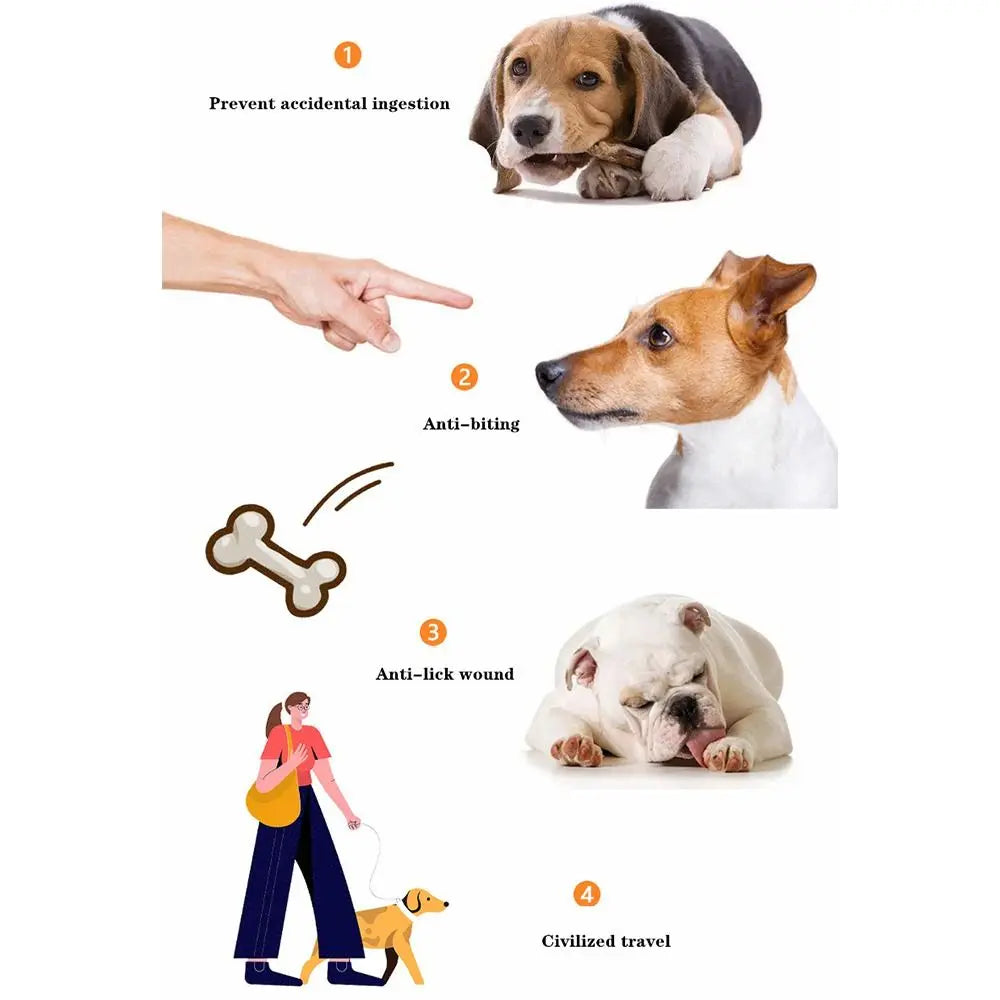 1

Prevent accidental ingestion

2

Anti-biting

3

Anti-lick wound

4

Civilized travel